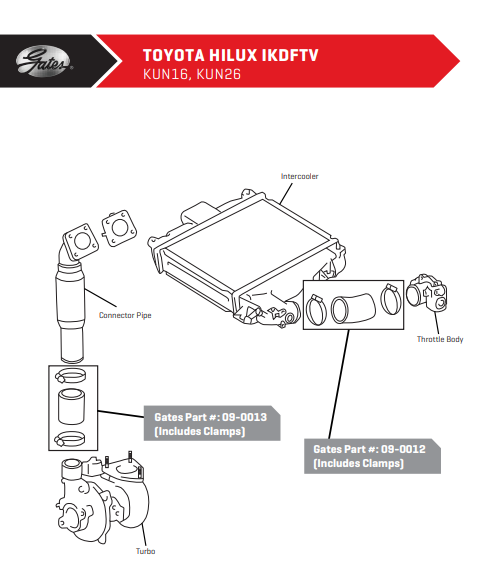 Gates

TOYOTA HILUX IKDFTV
KUN16, KUN26

Intercooler

Connector Pipe

Throttle Body

Gates Part #: 09-0013
(Includes Clamps)

Gates Part #: 09-0012
(Includes Clamps)

Turbo