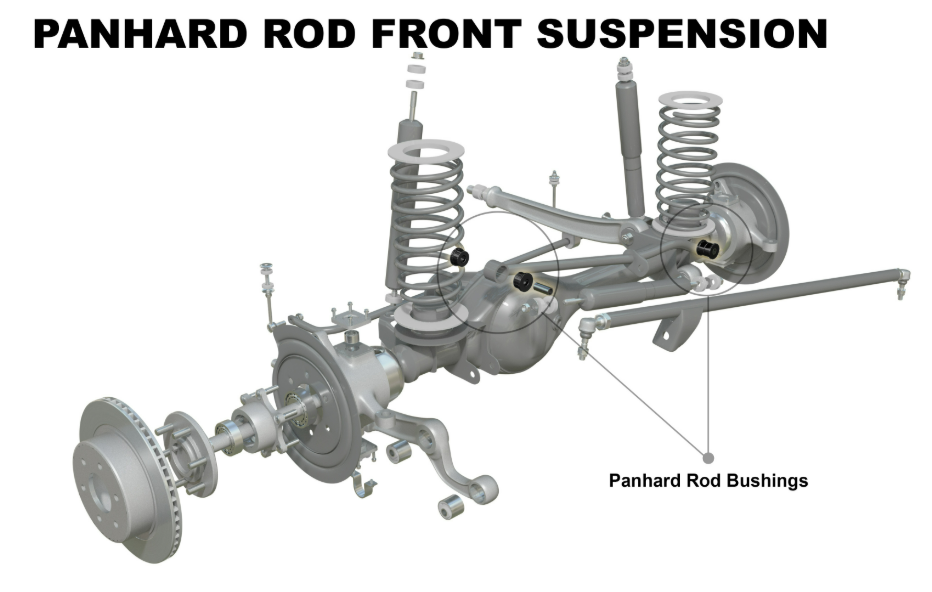 PANHARD ROD FRONT SUSPENSION

Panhard Rod Bushings